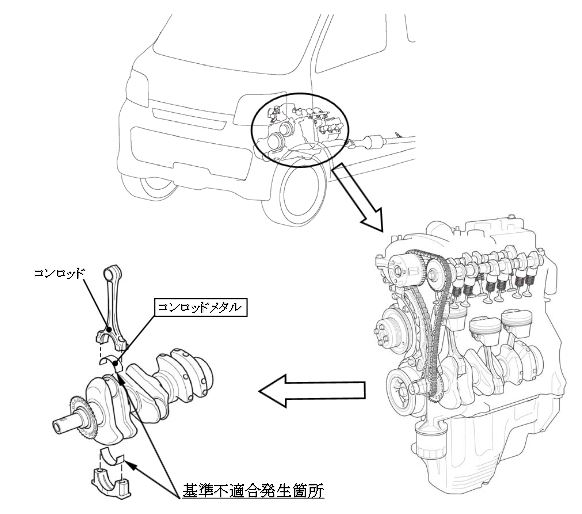 コンロッド

コンロッドメタル

基準不適合発生箇所