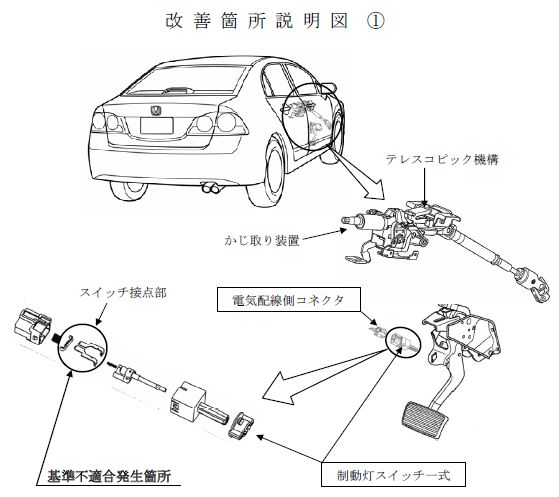 改善箇所説明図 ①

テレスコピック機構

かじ取り装置

スイッチ接点部

電気配線側コネクタ

基準不適合発生箇所

制動灯スイッチ一式