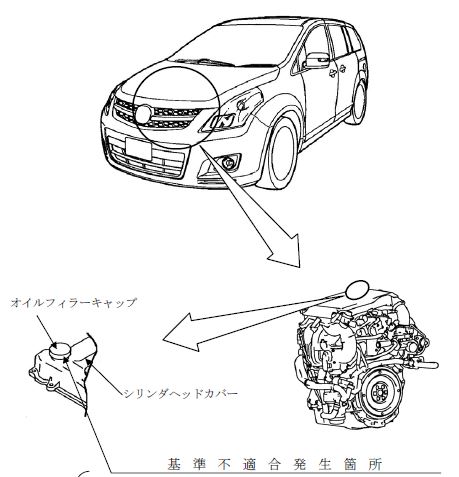 オイルフィラーキャップ

シリンダヘッドカバー

基準不適合発生箇所