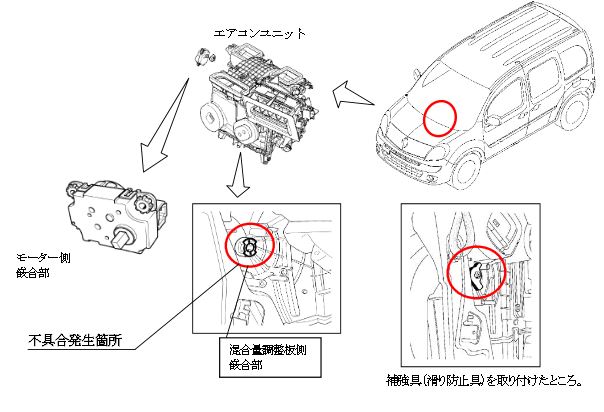 エアコンユニット

モーター側
嵌合部

不具合発生箇所

混合量調整板側
嵌合部

補強具(滑り防止具)を取り付けたところ。