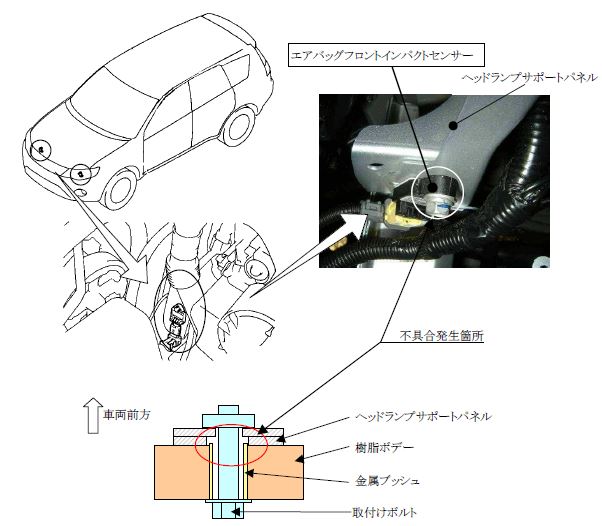 エアバッグフロントインパクトセンサー

ヘッドランプサポートパネル

不具合発生箇所

車両前方

ヘッドランプサポートパネル

樹脂ボデー

金属ブッシュ

取付けボルト