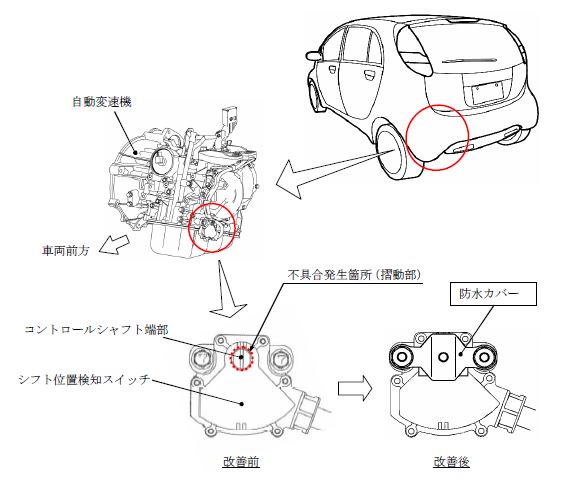 自動変速機

車両前方

不具合発生箇所（摺動部）

防水カバー

コントロールシャフト端部

シフト位置検知スイッチ

改善前

改善後