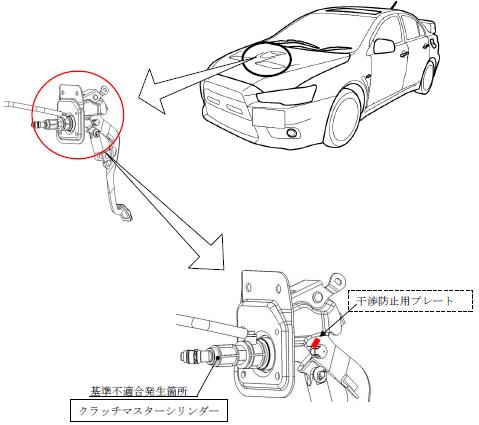 干渉防止用プレート

基準不適合発生箇所

クラッチマスターシリンダー