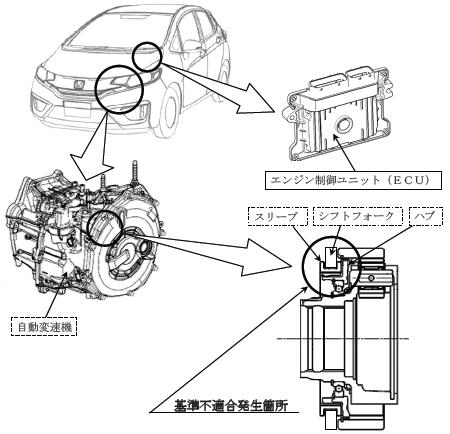 エンジン制御ユニット（ＥＣＵ）

スリーブ

シフトフォーク

ハブ

自動変速機

基準不適合発生箇所