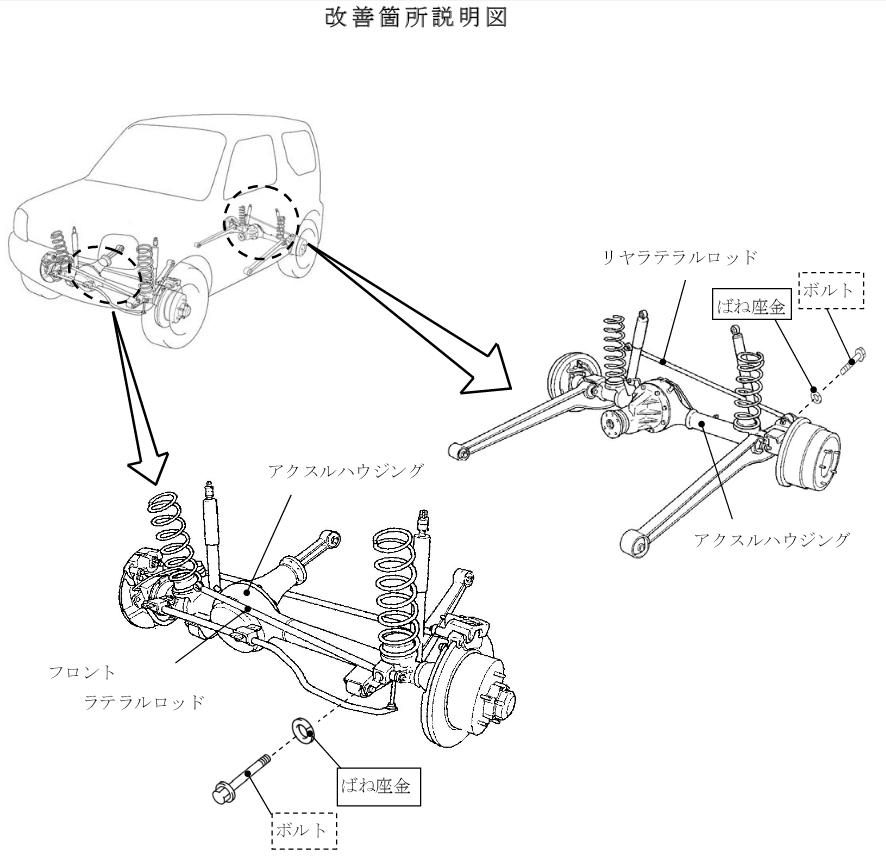 改善箇所説明図

リヤラテラルロッド

ボルト

ばね座金

アクスルハウジング

アクスルハウジング

フロント
ラテラルロッド

ばね座金

ボルト