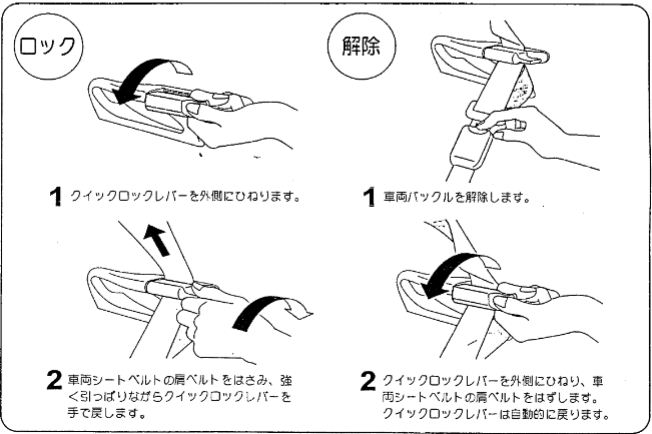 ロック

1 クイックロックレバーを外側にひねります。

2 車両シートベルトの肩ベルトをはさみ、強く引っぱりながらクイックロックレバーを手で戻します。

解除

1 車両バックルを解除します。

2 クイックロックレバーを外側にひねり、車両シートベルトの肩ベルトをはずします。クイックロックレバーは自動的に戻ります。