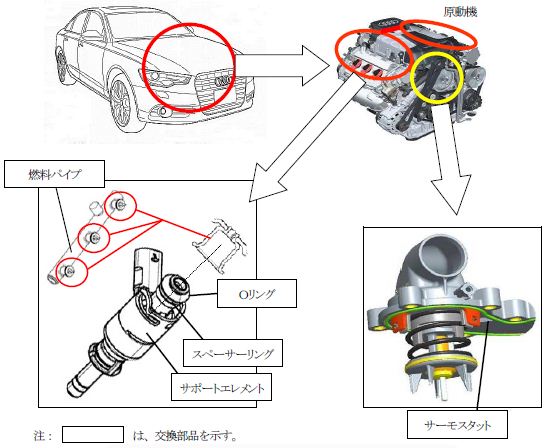 原動機

燃料パイプ

Oリング

スペーサーリング

サポートエレメント

サーモスタット

注： は、交換部品を示す。