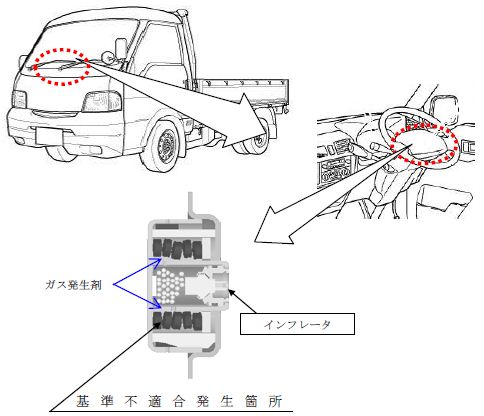 ガス発生剤

インフレータ

基準不適合発生箇所