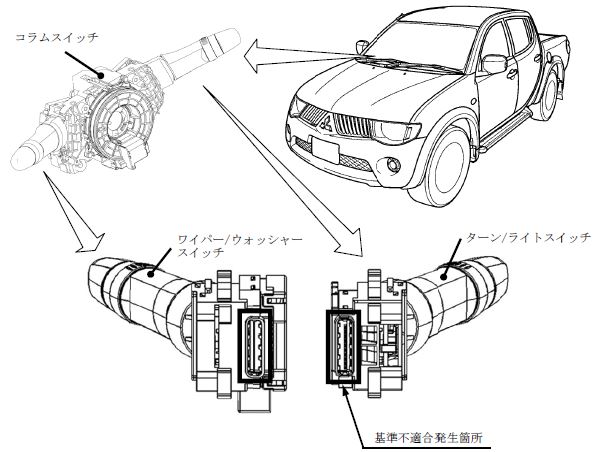 コラムスイッチ

ワイパー/ウォッシャースイッチ

ターン/ライトスイッチ

基準不適合発生箇所