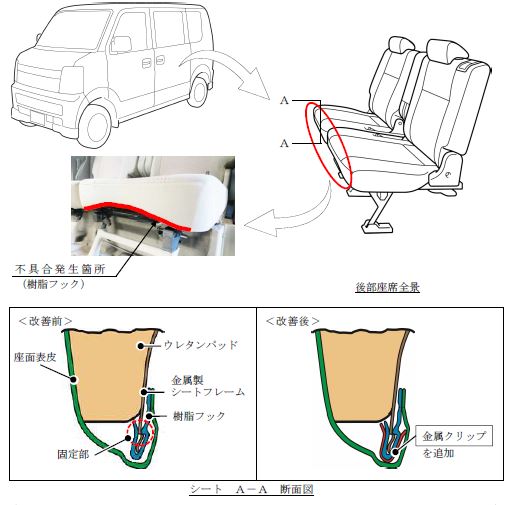 A

A

不具合発生箇所
（樹脂フック）

後部座席全景

＜改善前＞

ウレタンパッド

座面表皮

金属製
シートフレーム

樹脂フック

固定部

＜改善後＞

金属クリップ
を追加

シート　A－A　断面図