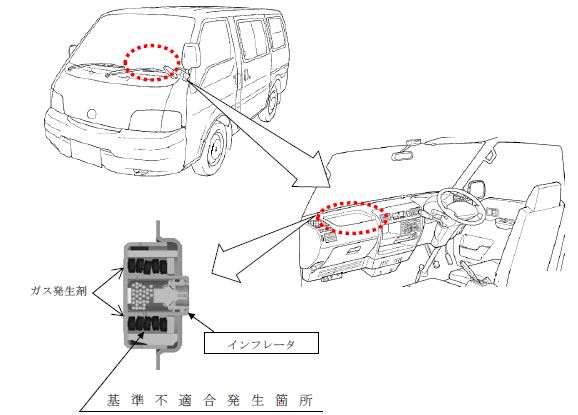 ガス発生剤

インフレータ

基準不適合発生箇所