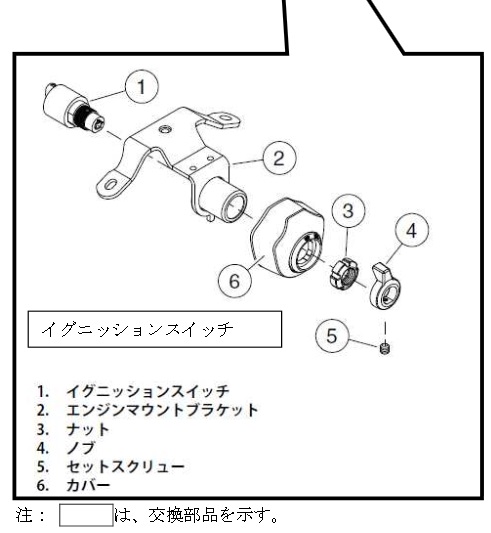 1
2
3
4
6
5

イグニッションスイッチ

1. イグニッションスイッチ
2. エンジンマウントブラケット
3. ナット
4. ノブ
5. セットスクリュー
6. カバー

注：　は、交換部品を示す。