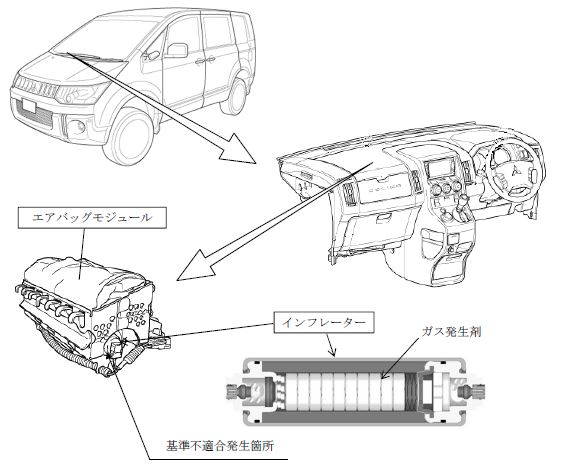 エアバッグモジュール

インフレーター

ガス発生剤

基準不適合発生箇所