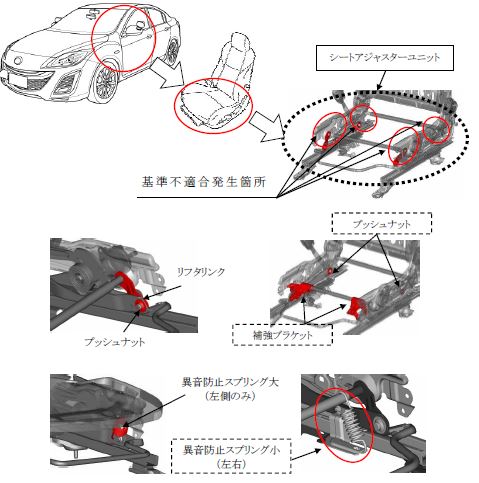 シートアジャスターユニット

基準不適合発生箇所

プッシュナット

リフタリンク

プッシュナット

補強ブラケット

異音防止スプリング大
(左側のみ)

異音防止スプリング小
(左右)