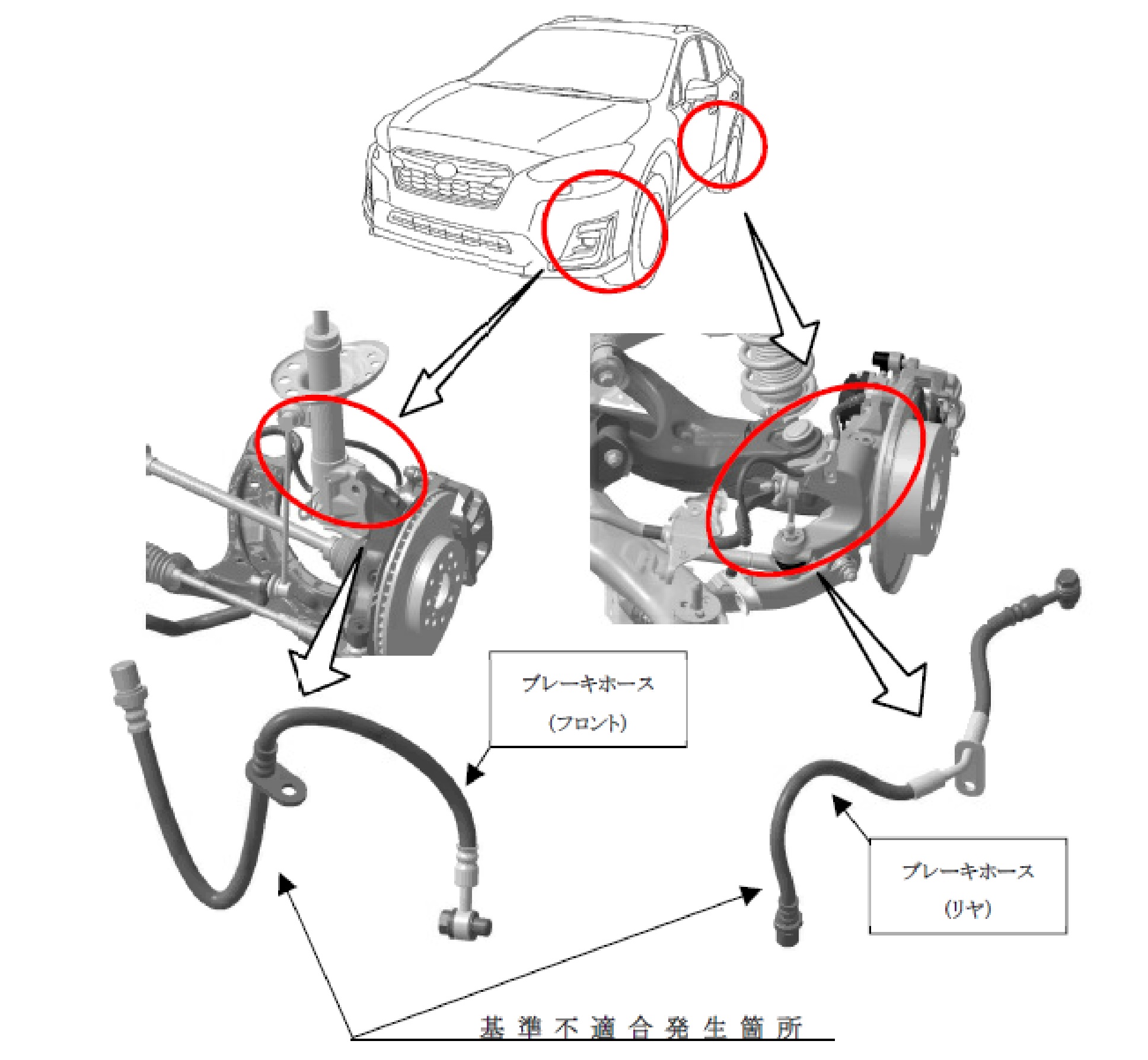 ブレーキホース
(フロント)

ブレーキホース
(リヤ)

基準不適合発生箇所