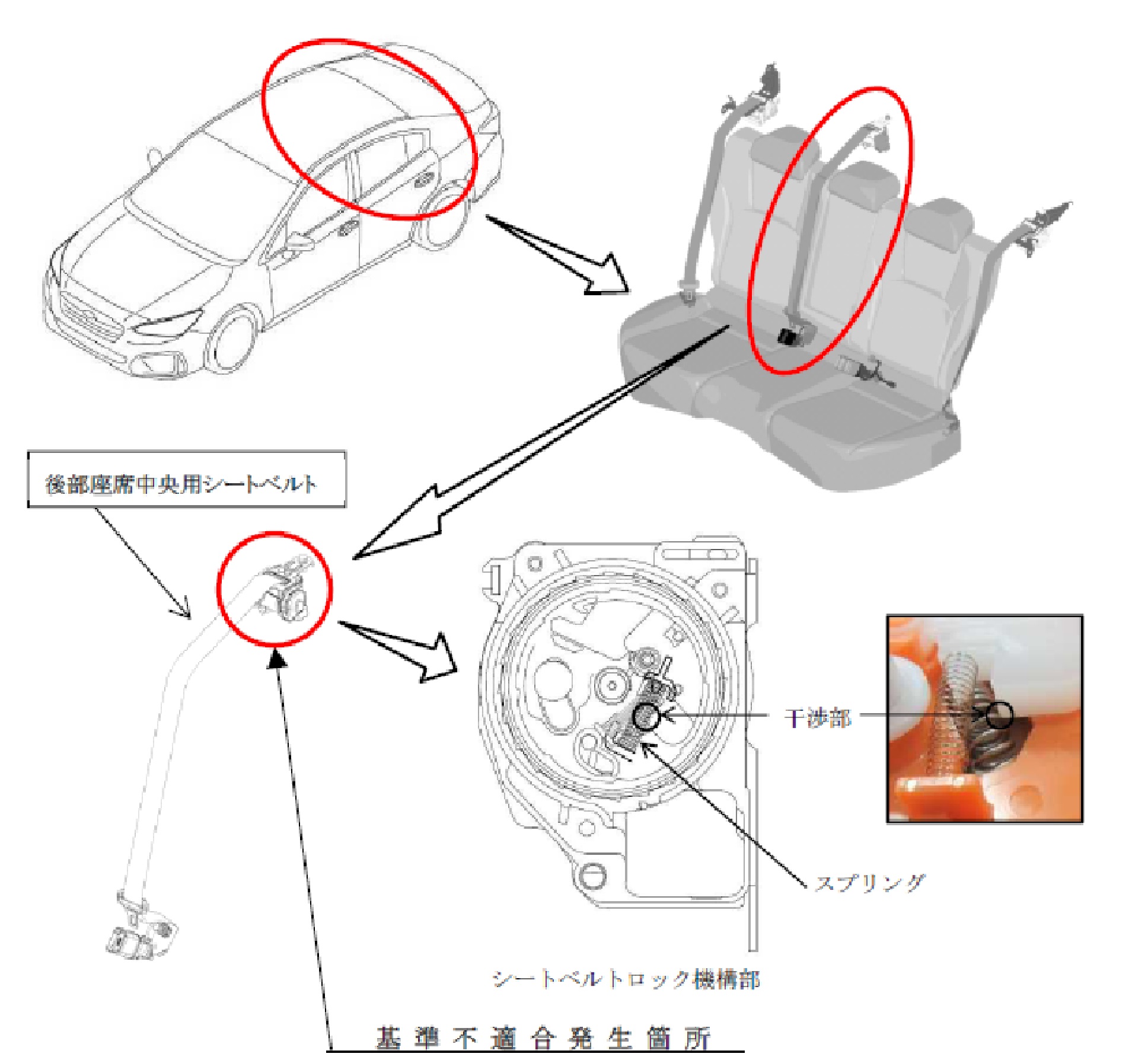 後部座席中央用シートベルト

干渉部

スプリング

シートベルトロック機構部

基準不適合発生箇所