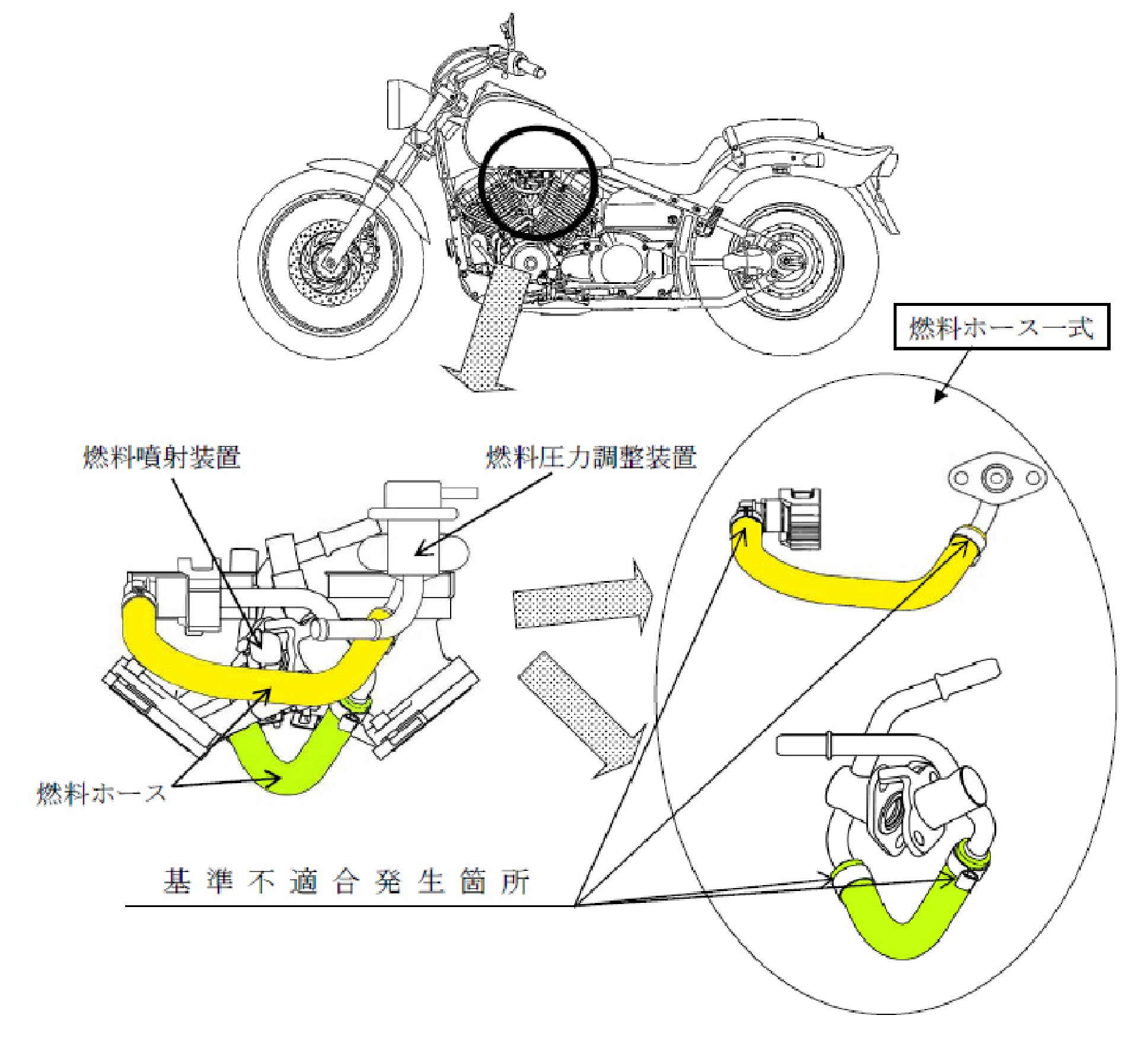 燃料ホース一式

燃料噴射装置

燃料圧力調整装置

燃料ホース

基準不適合発生箇所