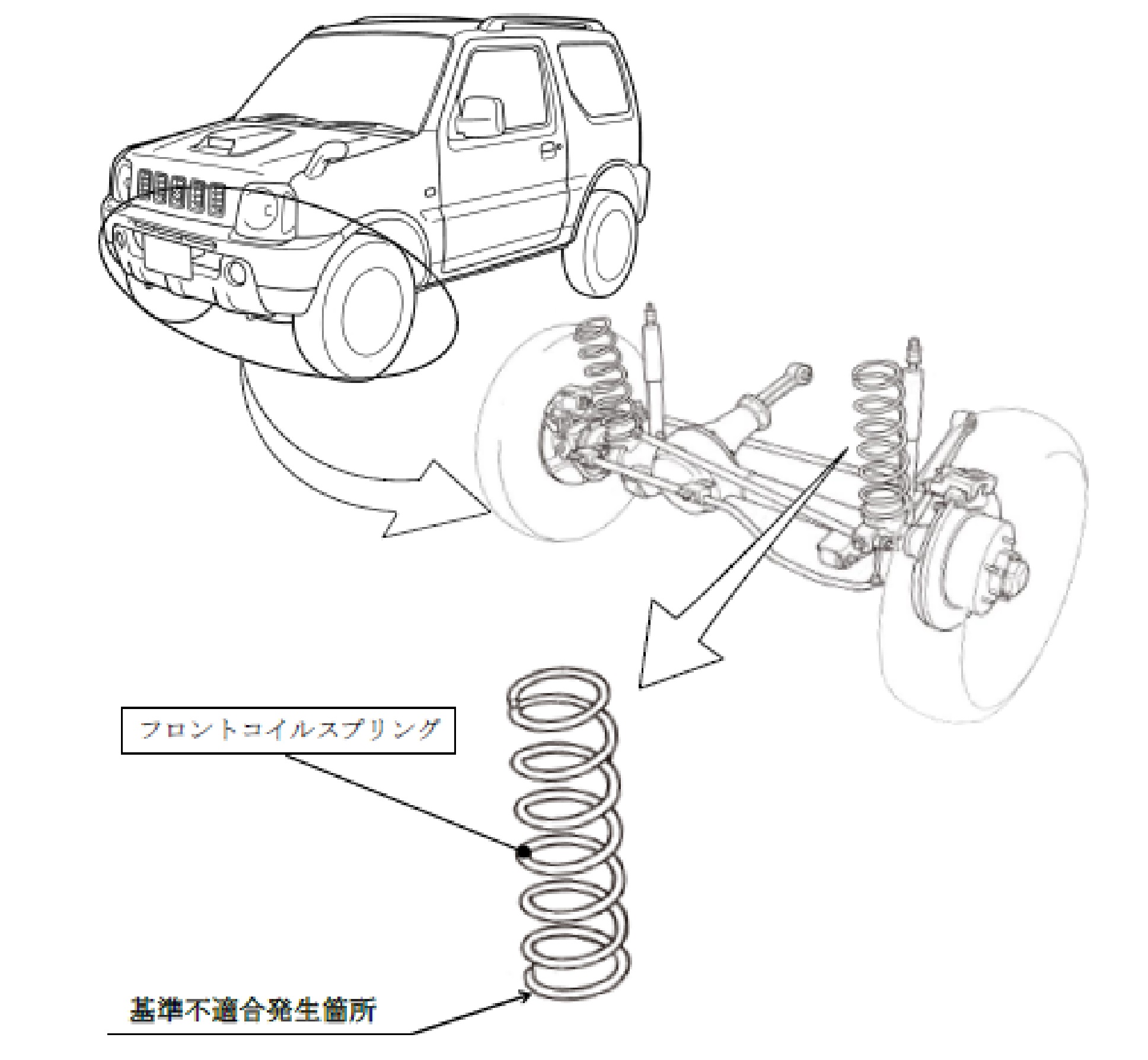 フロントコイルスプリング

基準不適合発生箇所