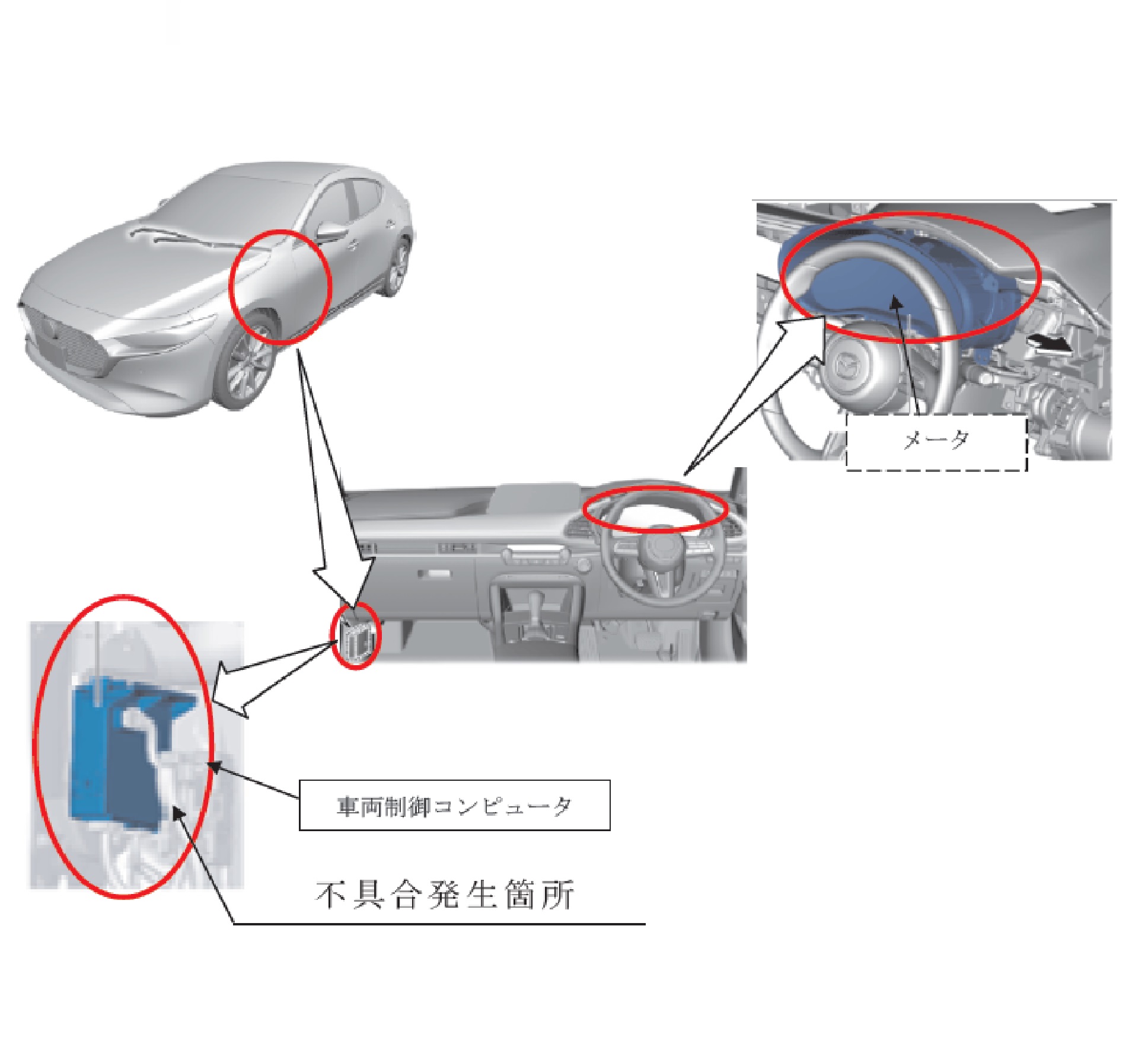 メータ

車両制御コンピュータ

不具合発生箇所