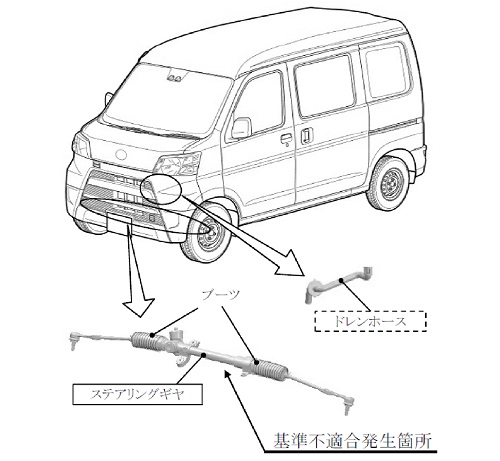 ブーツ

ドレンホース

ステアリングギヤ

基準不適合発生箇所