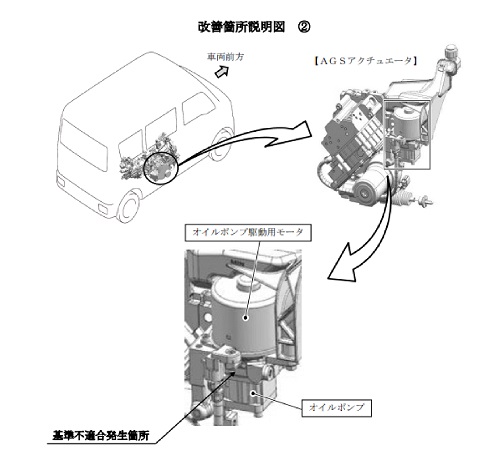 改善箇所説明図　②

車両前方

【ＡＧＳアクチュエータ】

オイルポンプ駆動用モータ

オイルポンプ

基準不適合発生箇所