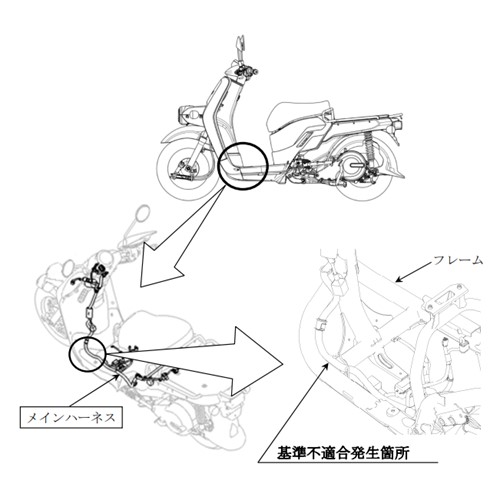 フレーム

メインハーネス

基準不適合発生箇所