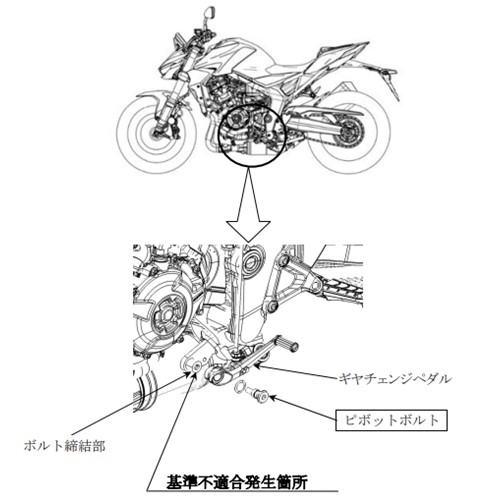 ギヤチェンジペダル

ピボットボルト

ボルト締結部

基準不適合発生箇所