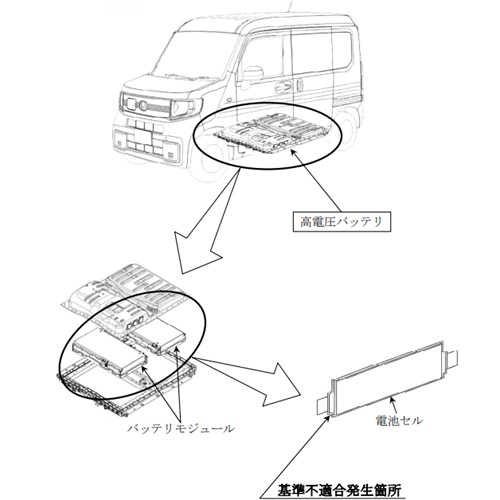 高電圧バッテリ

バッテリモジュール

電池セル

基準不適合発生箇所