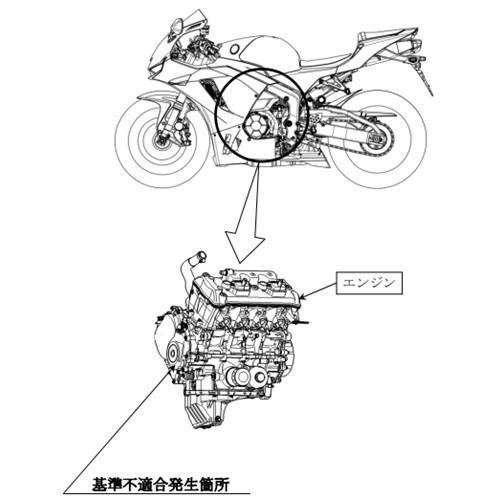 エンジン

基準不適合発生箇所