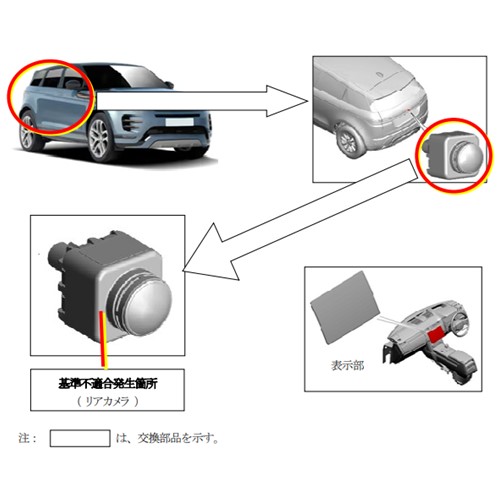 表示部

基準不適合発生箇所
（ リアカメラ ）

注：  は、交換部品を示す。