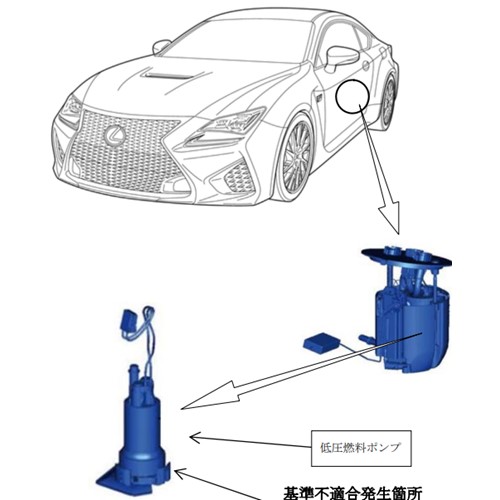 低圧燃料ポンプ

基準不適合発生箇所