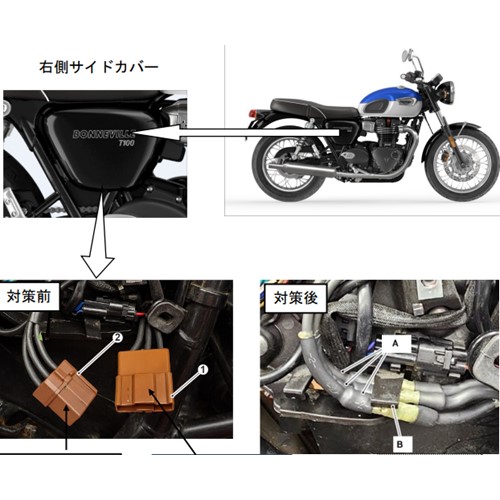 右側サイドカバー

BONNEVILLE
T100

対策前

2

1

対策後

A

B